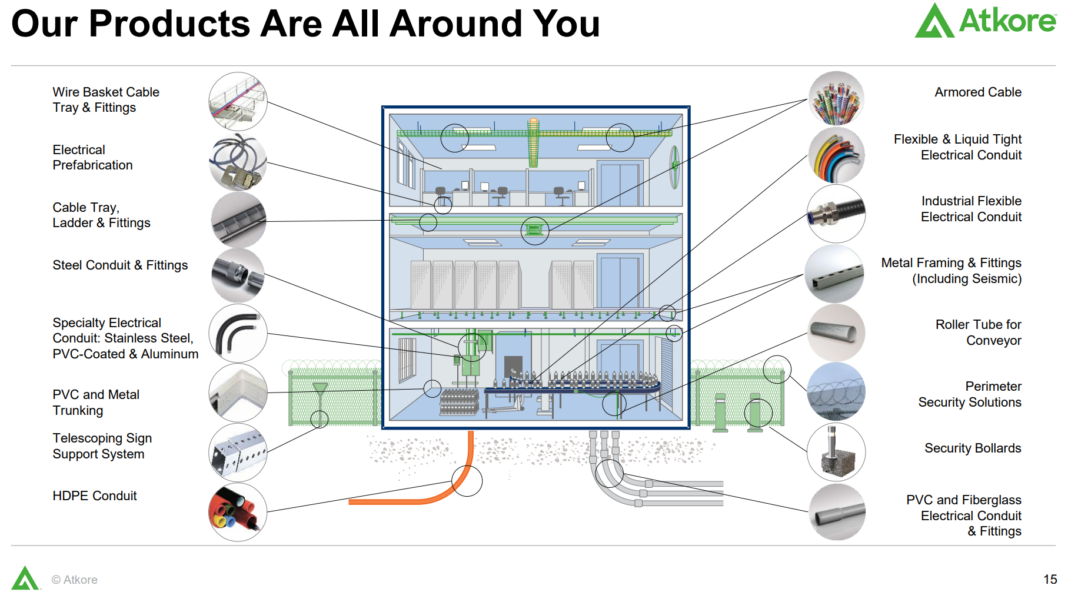 Our Products Are All Around You

Atkore

Wire Basket Cable Tray & Fittings

Electrical Prefabrication

Cable Tray, Ladder & Fittings

Steel Conduit & Fittings

Specialty Electrical Conduit: Stainless Steel, PVC-Coated & Aluminum

PVC and Metal Trunking

Telescoping Sign Support System

HDPE Conduit

Armored Cable

Flexible & Liquid Tight Electrical Conduit

Industrial Flexible Electrical Conduit

Metal Framing & Fittings (Including Seismic)

Roller Tube for Conveyor

Perimeter Security Solutions

Security Bollards

PVC and Fiberglass Electrical Conduit & Fittings

© Atkore

15